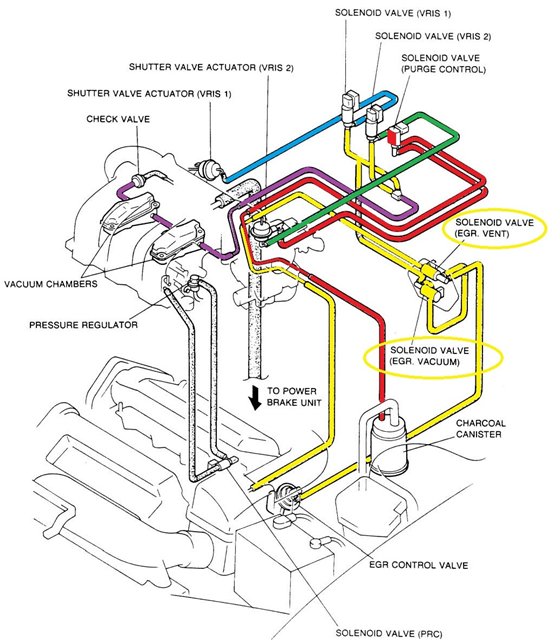 SOLENOID VALVE (VRIS 1)

SOLENOID VALVE (VRIS 2)

SOLENOID VALVE (PURGE CONTROL)

SHUTTER VALVE ACTUATOR (VRIS 2)

SHUTTER VALVE ACTUATOR (VRIS 1)

CHECK VALVE

SOLENOID VALVE (EGR. VENT)

VACUUM CHAMBERS

PRESSURE REGULATOR

SOLENOID VALVE (EGR. VACUUM)

TO POWER BRAKE UNIT

CHARCOAL CANISTER

EGR CONTROL VALVE

SOLENOID VALVE (PRC)