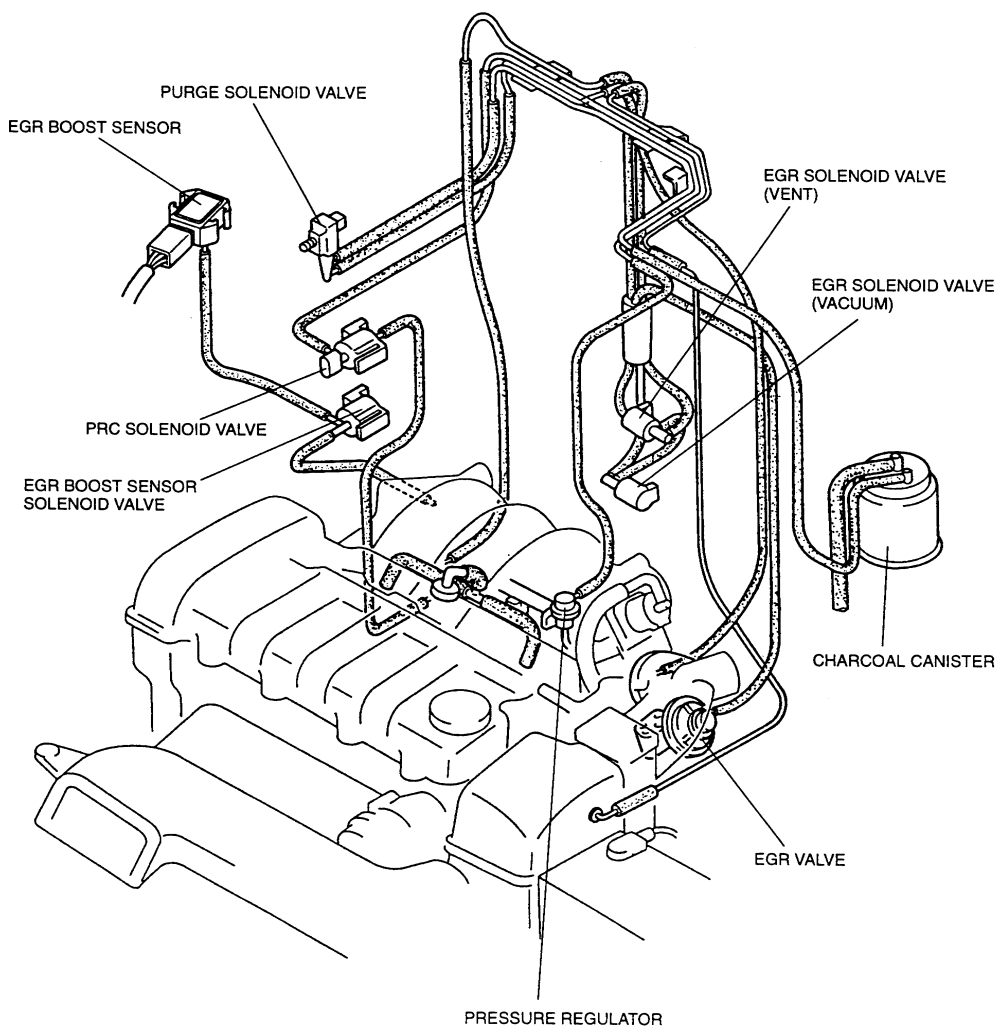 PURGE SOLENOID VALVE

EGR BOOST SENSOR

EGR SOLENOID VALVE (VENT)

EGR SOLENOID VALVE (VACUUM)

PRC SOLENOID VALVE

EGR BOOST SENSOR SOLENOID VALVE

CHARCOAL CANISTER

EGR VALVE

PRESSURE REGULATOR